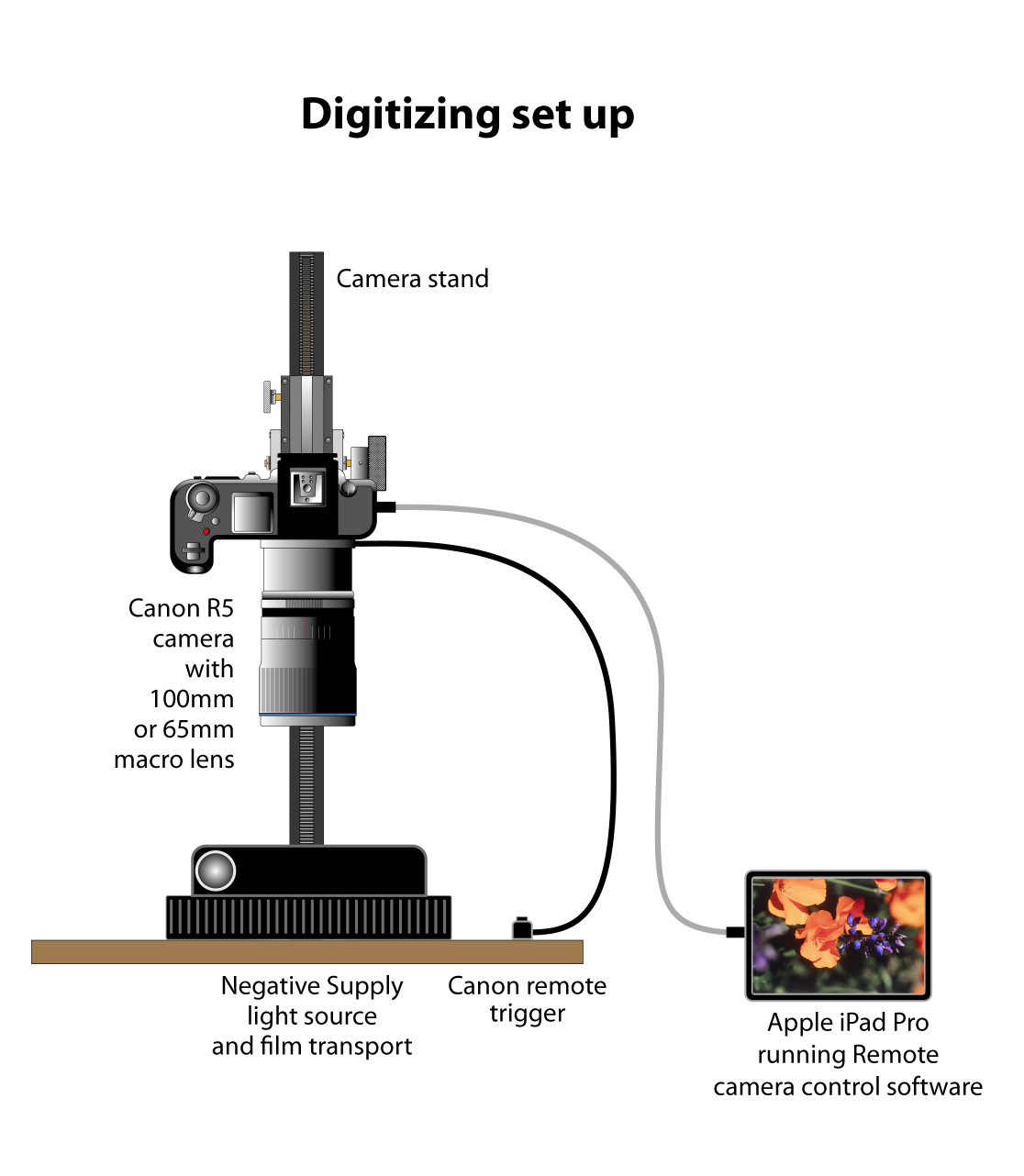 Digitizing set up

Camera stand

Canon R5 camera with 100mm or 65mm macro lens

Negative Supply light source and film transport

Canon remote trigger

Apple iPad Pro running Remote camera control software